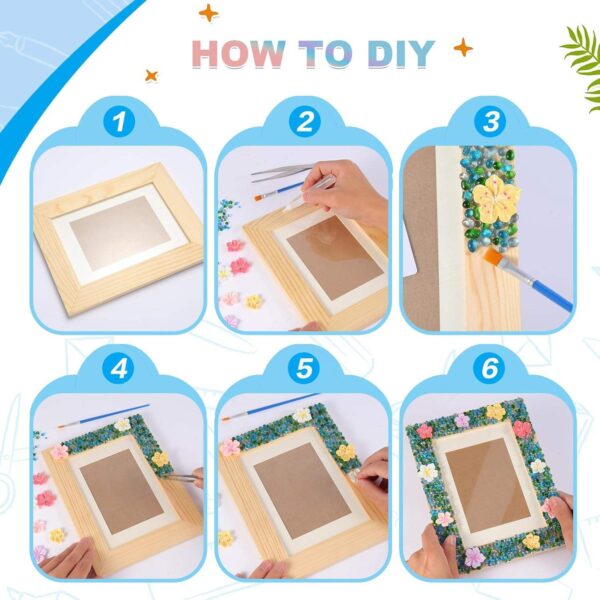 HOW TO DIY

1

2

3

4

5

6