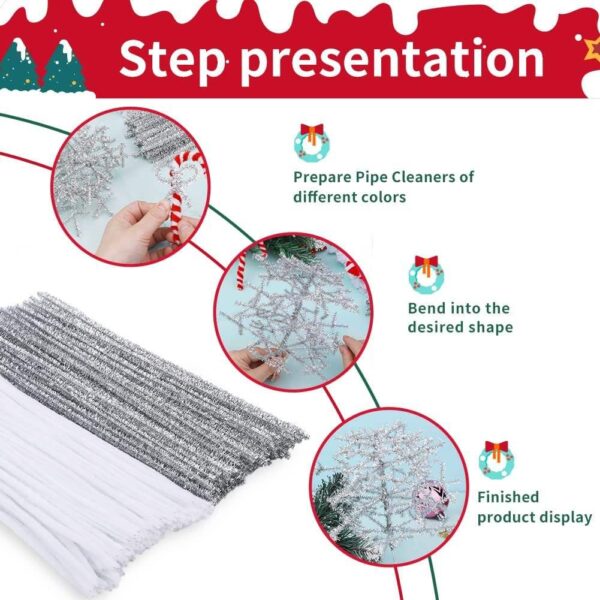 Step presentation

Prepare Pipe Cleaners of different colors

Bend into the desired shape

Finished product display